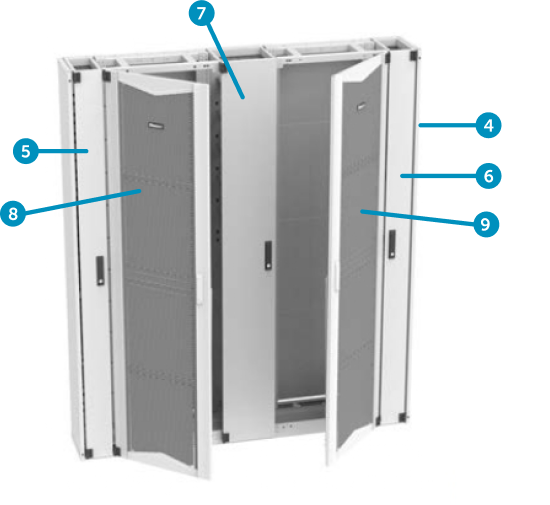 7
4
5
6
8
9