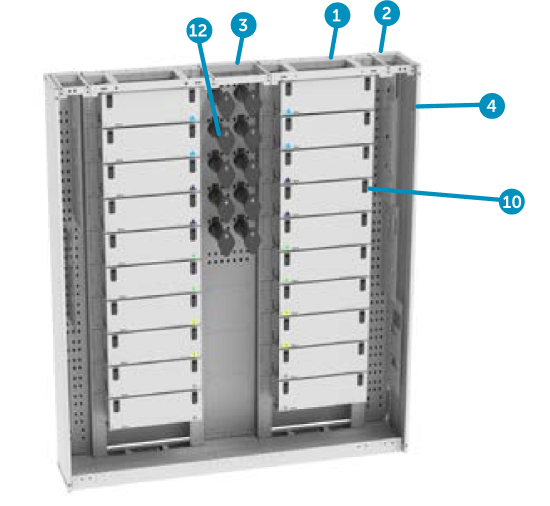 12
3
1
2
4
10